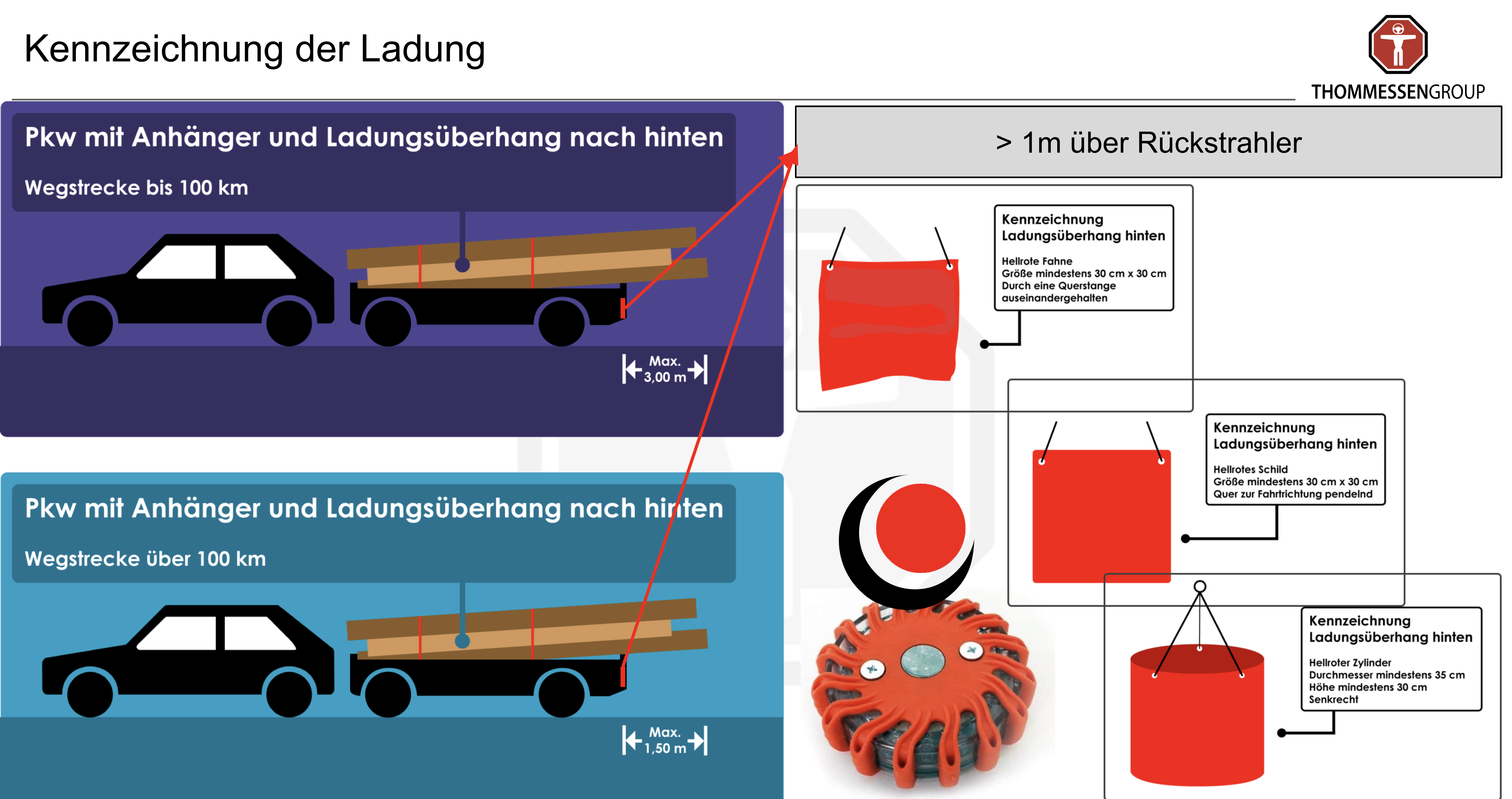 Kennzeichnung der Ladung

THOMMESSENGROUP

Pkw mit Anhänger und Ladungsüberhang nach hinten

Wegstrecke bis 100 km

Max. 3,00 m

Pkw mit Anhänger und Ladungsüberhang nach hinten

Wegstrecke über 100 km

Max. 1,50 m

> 1m über Rückstrahler

Kennzeichnung Ladungsüberhang hinten

Hellrote Fahne
Größe mindestens 30 cm x 30 cm
Durch eine Querstange auseinandergehalten

Kennzeichnung Ladungsüberhang hinten

Hellrotes Schild
Größe mindestens 30 cm x 30 cm
Quer zur Fahrtrichtung pendelnd

Kennzeichnung Ladungsüberhang hinten

Hellroter Zylinder
Durchmesser mindestens 35 cm
Höhe mindestens 30 cm
Senkrecht