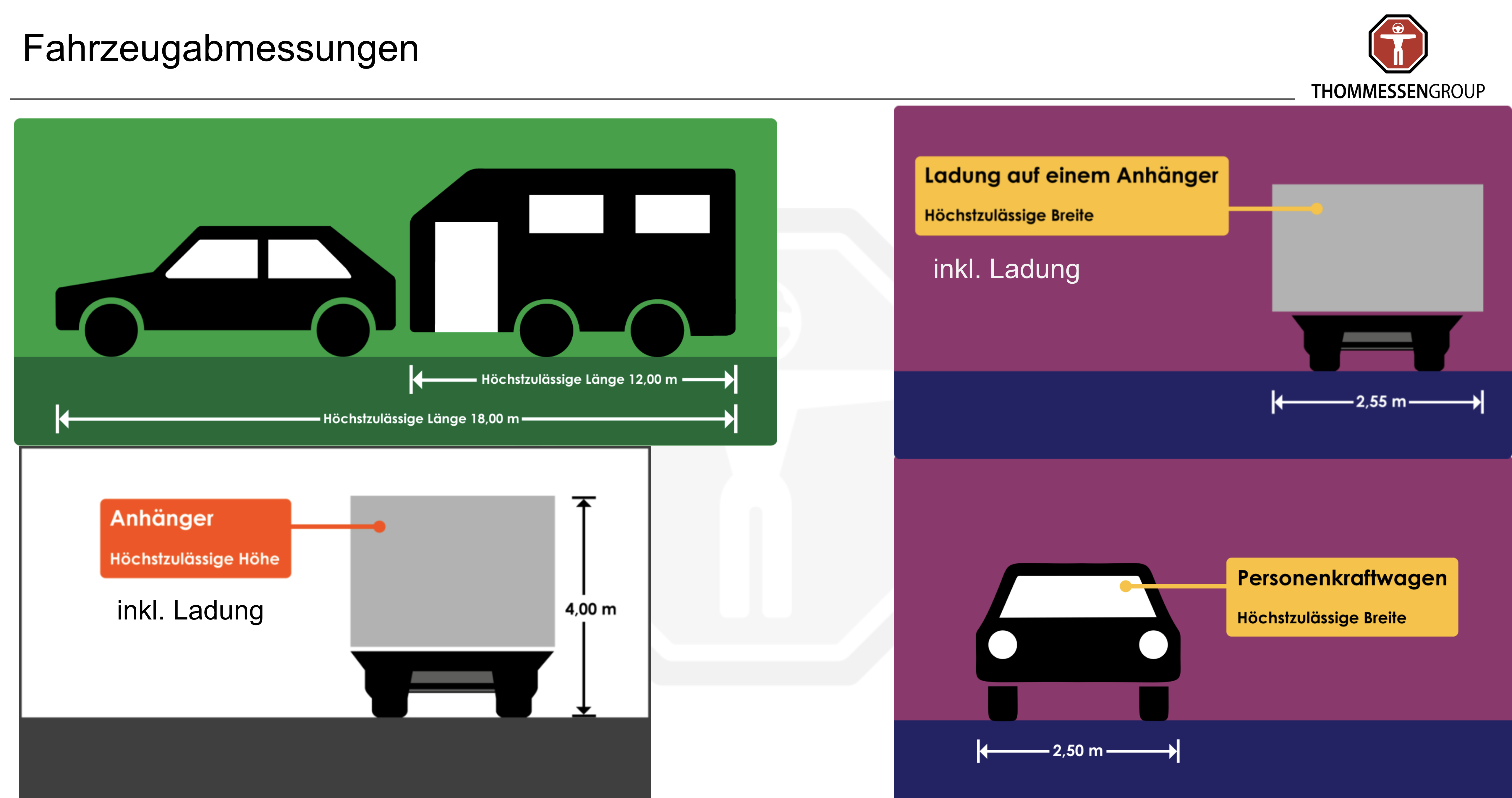 Fahrzeugabmessungen

THOMMESSENGROUP

Höchstzulässige Länge 12,00 m

Höchstzulässige Länge 18,00 m

Anhänger

Höchstzulässige Höhe

inkl. Ladung

4,00 m

Ladung auf einem Anhänger

Höchstzulässige Breite

inkl. Ladung

2,55 m

Personenkraftwagen

Höchstzulässige Breite

2,50 m